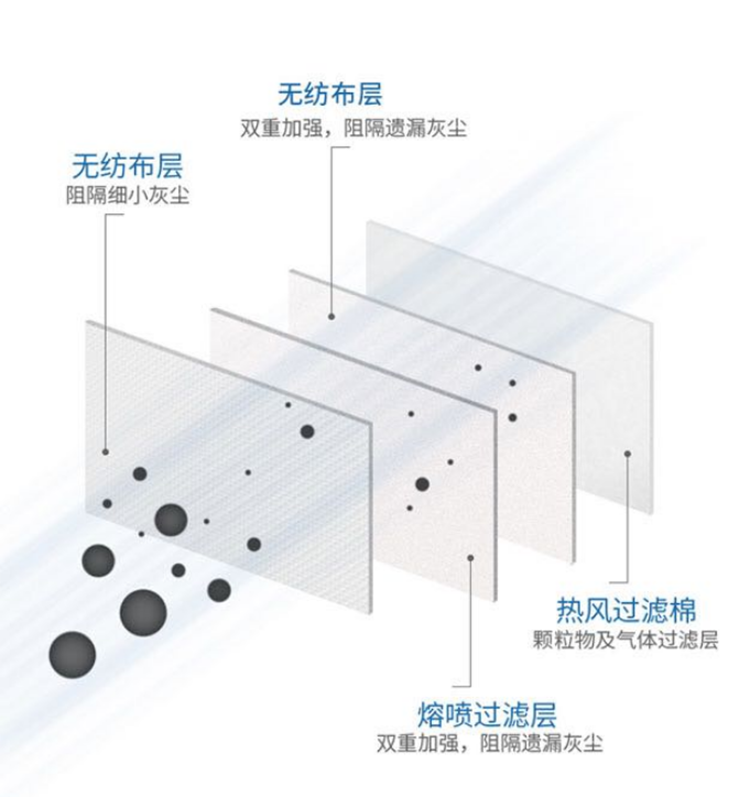 无纺布层
双重加强，阻隔遗漏灰尘

无纺布层
阻隔细小灰尘

热风过滤棉
颗粒物及气体过滤层

熔喷过滤层
双重加强，阻隔遗漏灰尘